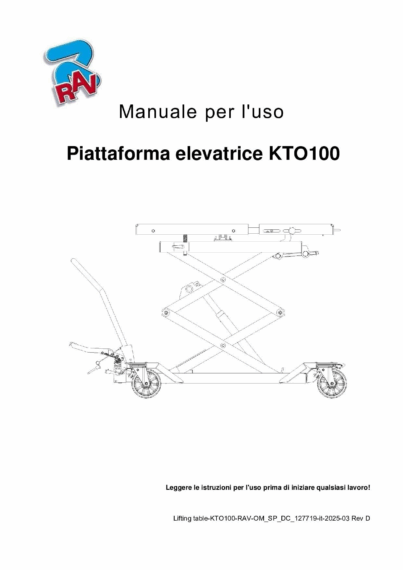 RAV

Manuale per l'uso

Piattaforma elevatrice KTO100

Leggere le istruzioni per l'uso prima di iniziare qualsiasi lavoro!

Lifting table-KTO100-RAV-OM_SP_DC_127719-it-2025-03 Rev D